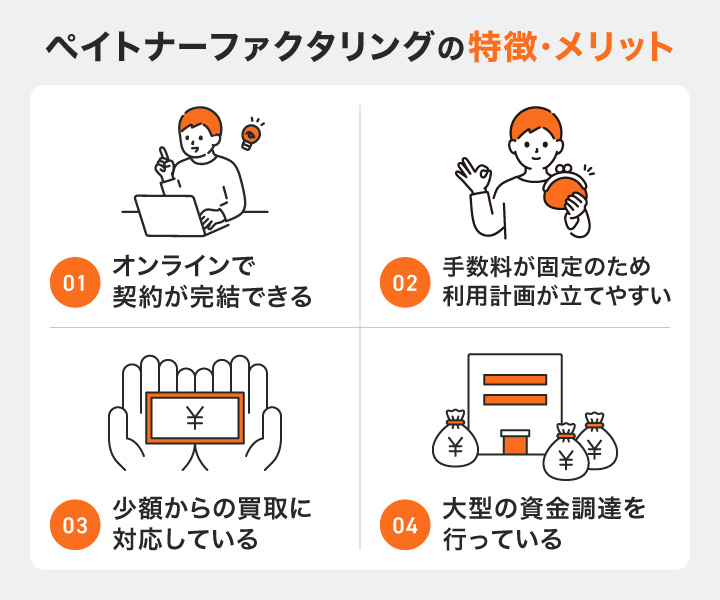 ペイトナーファクタリングの特徴・メリット

01 オンラインで契約が完結できる

02 手数料が固定のため利用計画が立てやすい

¥

03 少額からの買取に対応している

¥ ¥ ¥

04 大型の資金調達を行っている