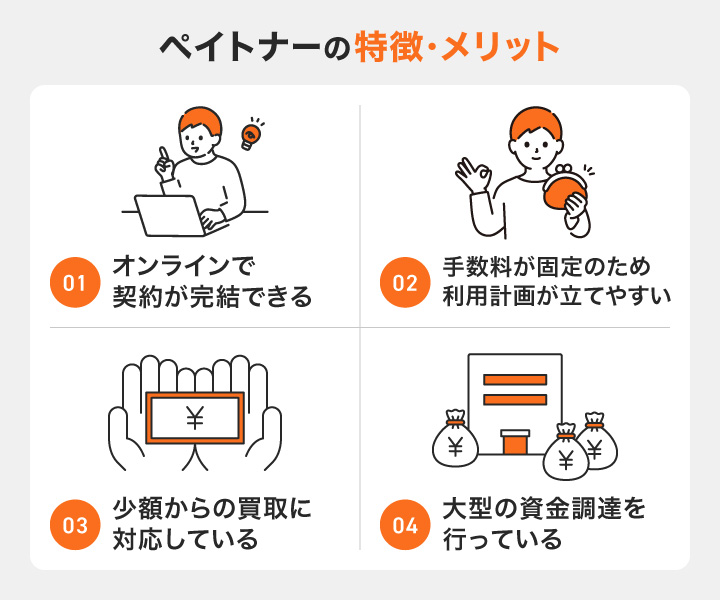 ペイトナーの特徴・メリット

01 オンラインで契約が完結できる

02 手数料が固定のため利用計画が立てやすい

¥

03 少額からの買取に対応している

¥ ¥ ¥

04 大型の資金調達を行っている